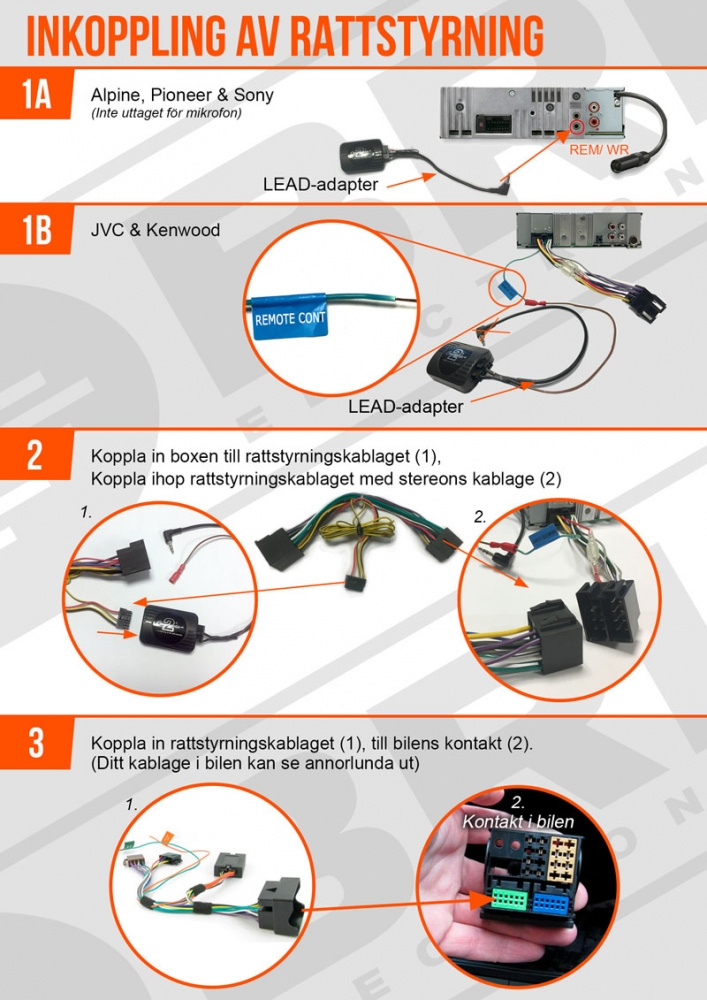 INKOPPLING AV RATTSTYRNING

1A

Alpine, Pioneer & Sony
(Inte uttaget för mikrofon)

REM/ WR

LEAD-adapter

1B

JVC & Kenwood

REMOTE CONT

LEAD-adapter

2

Koppla in boxen till rattstyrningskablaget (1),
Koppla ihop rattstyrningskablaget med stereons kablage (2)

1.

2.

3

Koppla in rattstyrningskablaget (1), till bilens kontakt (2).
(Ditt kablage i bilen kan se annorlunda ut)

1.

2.
Kontakt i bilen