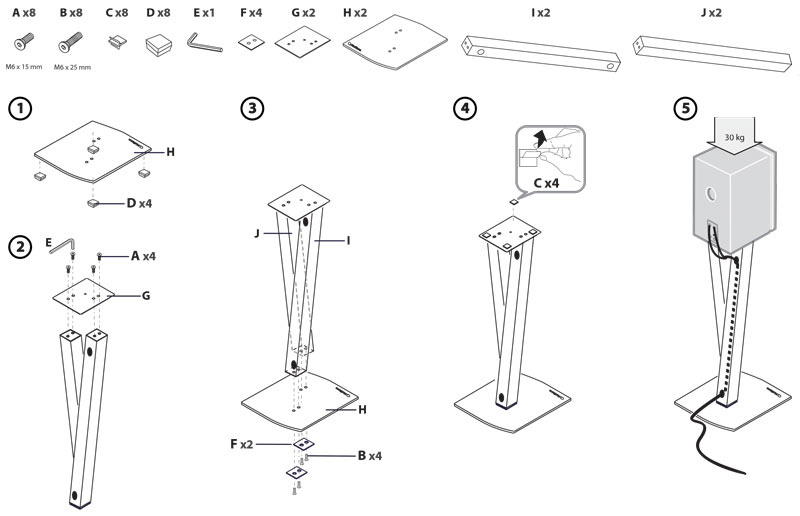 A x8 B x8 C x8 D x8 E x1 F x4 G x2 H x2 I x2 J x2

M6 x 15 mm M6 x 25 mm

1

H

D x4

2

E

A x4

G

3

J

I

H

F x2

B x4

4

C x4

5

30 kg